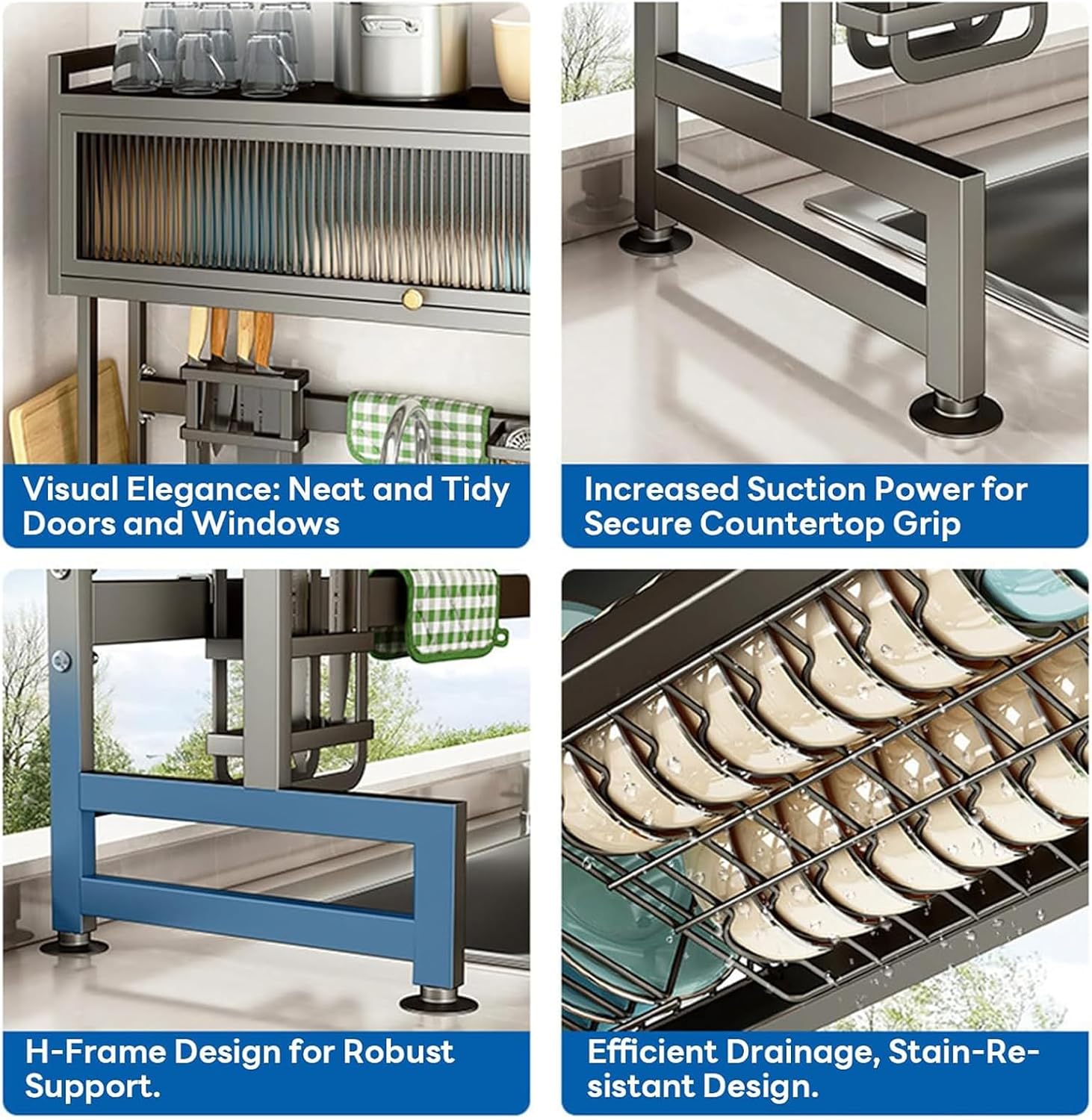 Visual Elegance: Neat and Tidy Doors and Windows

Increased Suction Power for Secure Countertop Grip

H-Frame Design for Robust Support.

Efficient Drainage, Stain-Resistant Design.